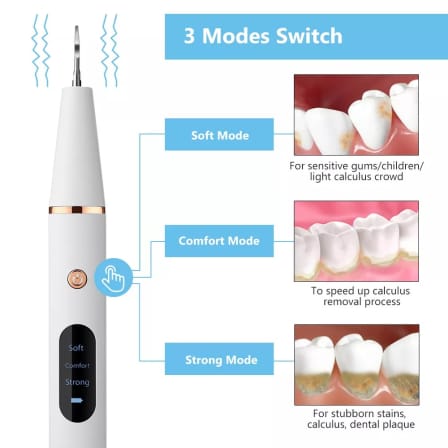 3 Modes Switch

Soft Mode

For sensitive gums/children/ light calculus crowd

Comfort Mode

To speed up calculus removal process

Strong Mode

For stubborn stains, calculus, dental plaque

Soft
Comfort
Strong